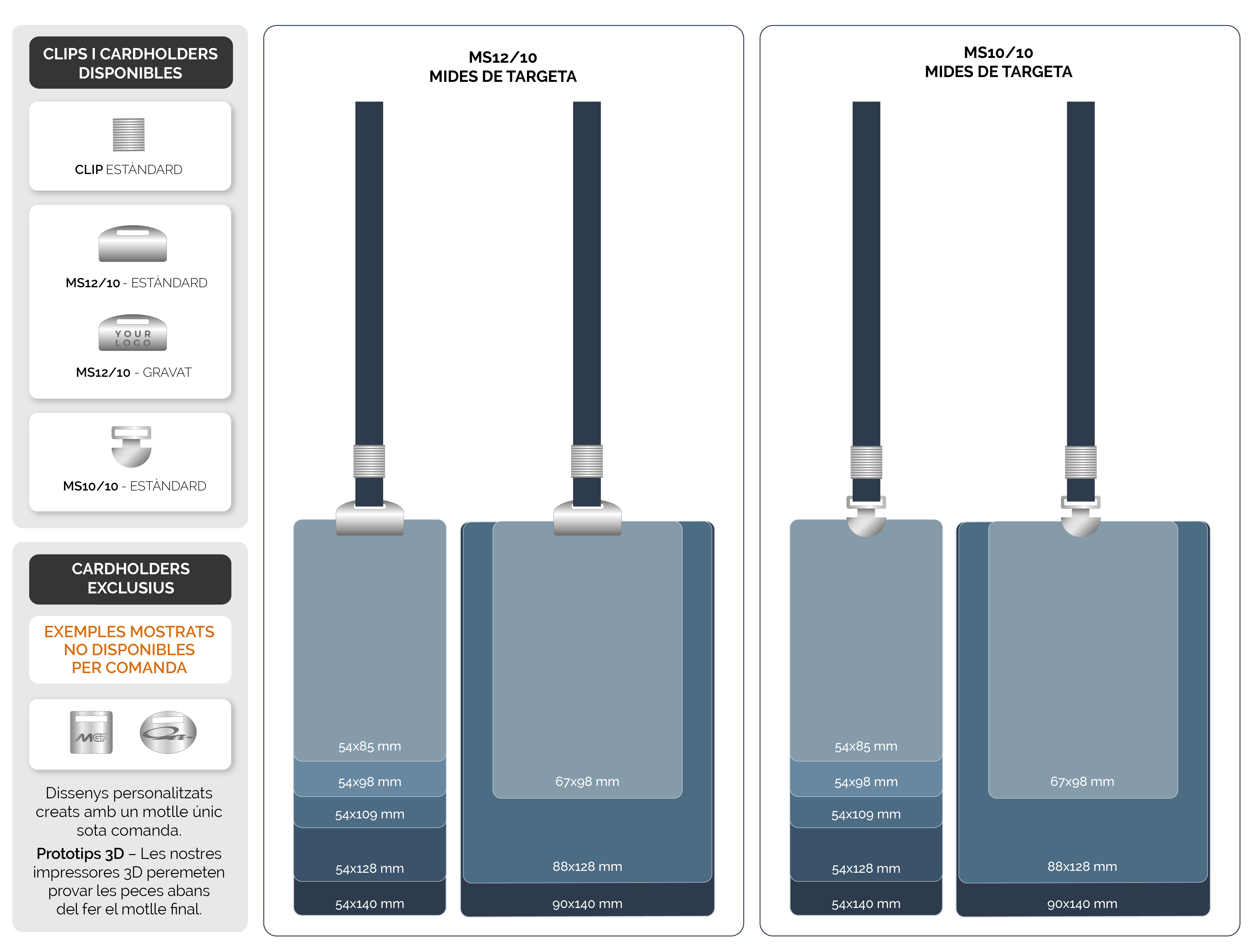 CLIPS I CARDHOLDERS DISPONIBLES

CLIP ESTÀNDARD

MS12/10 - ESTÀNDARD

YOUR LOGO

MS12/10 - GRAVAT

MS10/10 - ESTÀNDARD

CARDHOLDERS EXCLUSIUS

EXEMPLES MOSTRATS NO DISPONIBLES PER COMANDA

MGP

Dissenys personalitzats creats amb un motlle únic sota comanda.

Prototips 3D – Les nostres impressores 3D peremeten provar les peces abans del fer el motlle final.

MS12/10
MIDES DE TARGETA

54x85 mm
54x98 mm
54x109 mm
54x128 mm
54x140 mm

67x98 mm
88x128 mm
90x140 mm

MS10/10
MIDES DE TARGETA

54x85 mm
54x98 mm
54x109 mm
54x128 mm
54x140 mm

67x98 mm
88x128 mm
90x140 mm