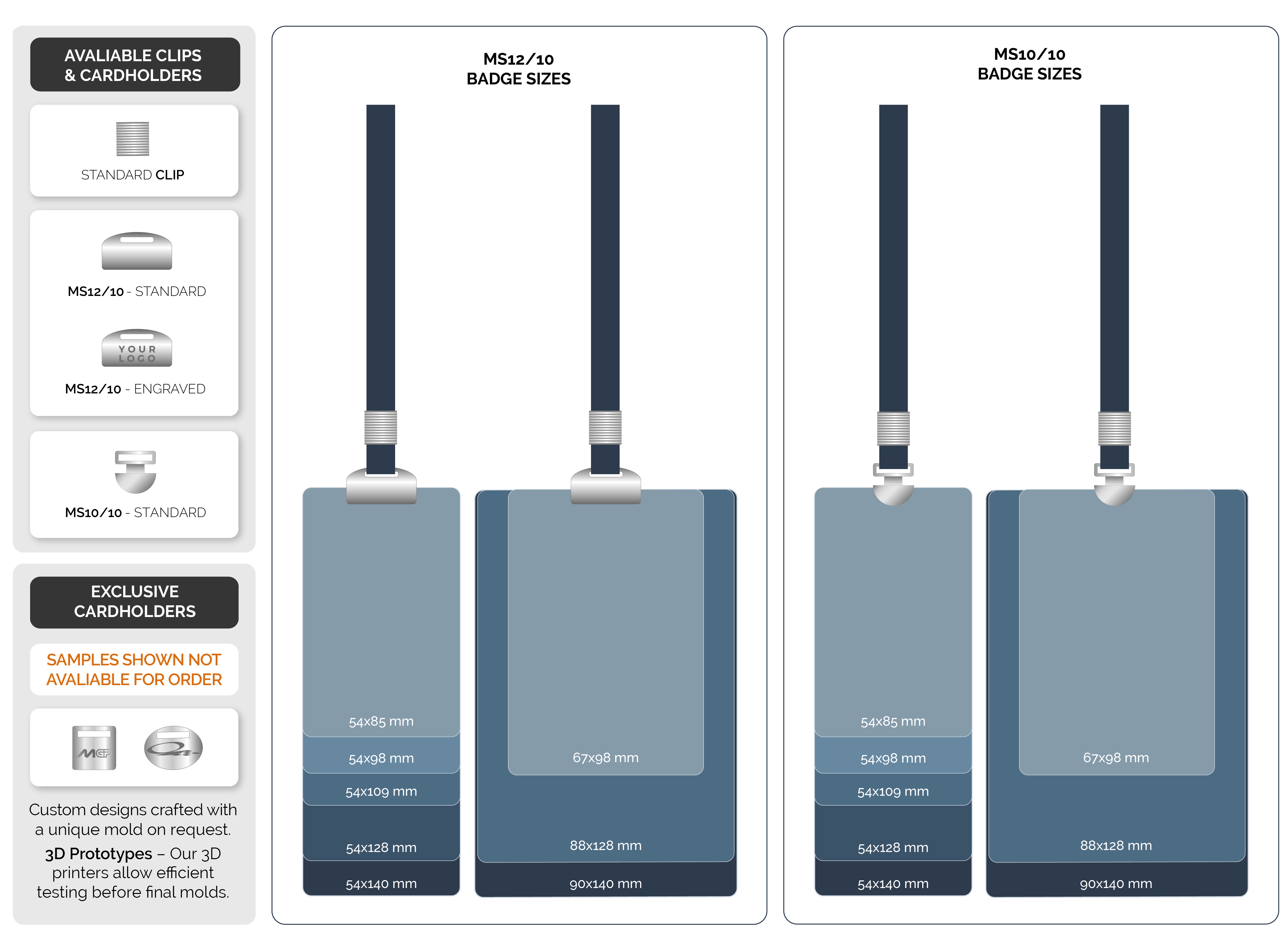 AVALIABLE CLIPS & CARDHOLDERS

STANDARD CLIP

MS12/10 - STANDARD

YOUR LOGO

MS12/10 - ENGRAVED

MS10/10 - STANDARD

EXCLUSIVE CARDHOLDERS

SAMPLES SHOWN NOT AVALIABLE FOR ORDER

MGP

Custom designs crafted with a unique mold on request.

3D Prototypes – Our 3D printers allow efficient testing before final molds.

MS12/10
BADGE SIZES

54x85 mm
54x98 mm
54x109 mm
54x128 mm
54x140 mm

67x98 mm
88x128 mm
90x140 mm

MS10/10
BADGE SIZES

54x85 mm
54x98 mm
54x109 mm
54x128 mm
54x140 mm

67x98 mm
88x128 mm
90x140 mm