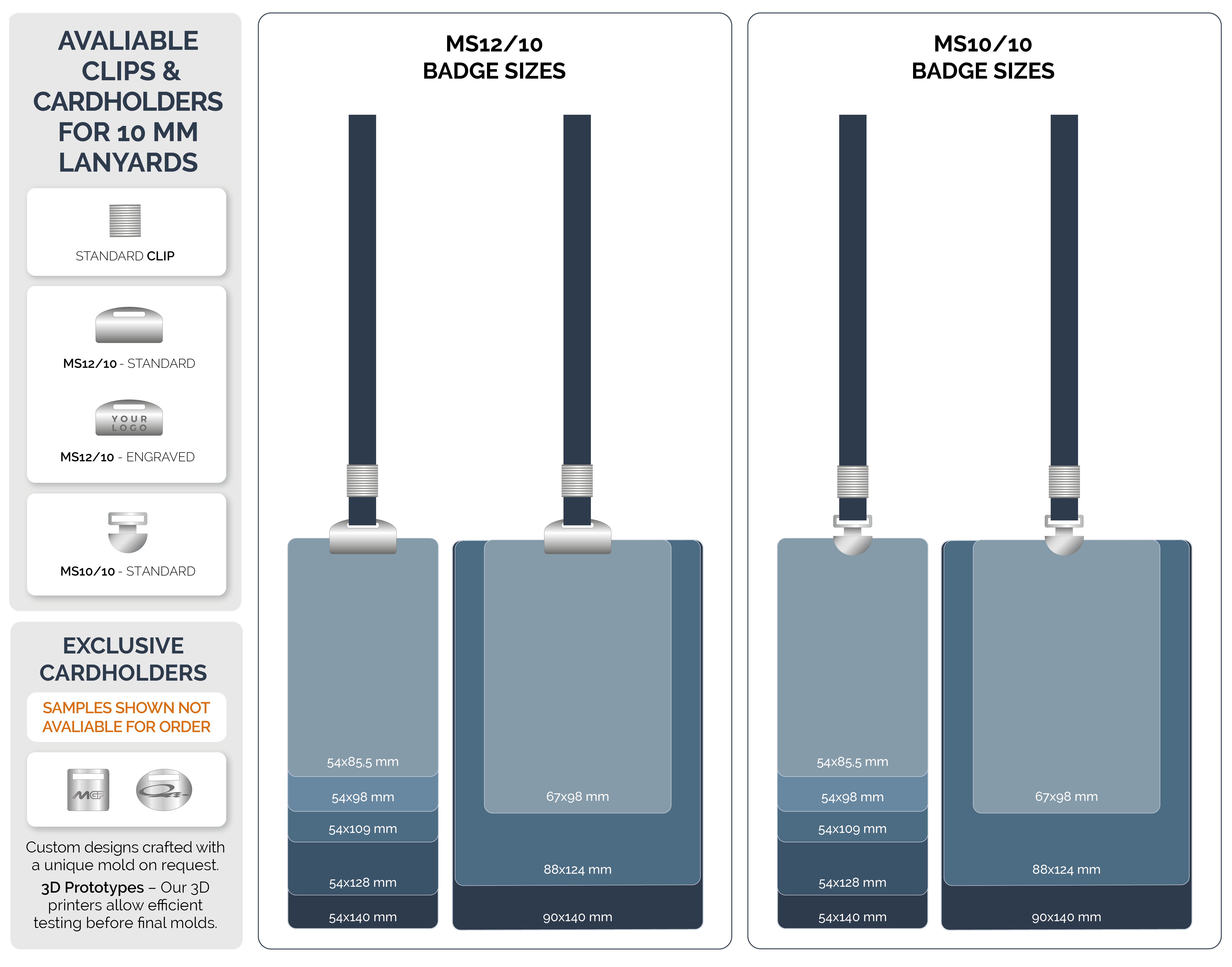 AVALIABLE CLIPS & CARDHOLDERS FOR 10 MM LANYARDS

STANDARD CLIP

MS12/10 - STANDARD

YOUR LOGO

MS12/10 - ENGRAVED

MS10/10 - STANDARD

EXCLUSIVE CARDHOLDERS

SAMPLES SHOWN NOT AVALIABLE FOR ORDER

MGP

Custom designs crafted with a unique mold on request.

3D Prototypes – Our 3D printers allow efficient testing before final molds.

MS12/10 BADGE SIZES

54x85,5 mm
54x98 mm
54x109 mm
54x128 mm
54x140 mm

67x98 mm
88x124 mm
90x140 mm

MS10/10 BADGE SIZES

54x85,5 mm
54x98 mm
54x109 mm
54x128 mm
54x140 mm

67x98 mm
88x124 mm
90x140 mm